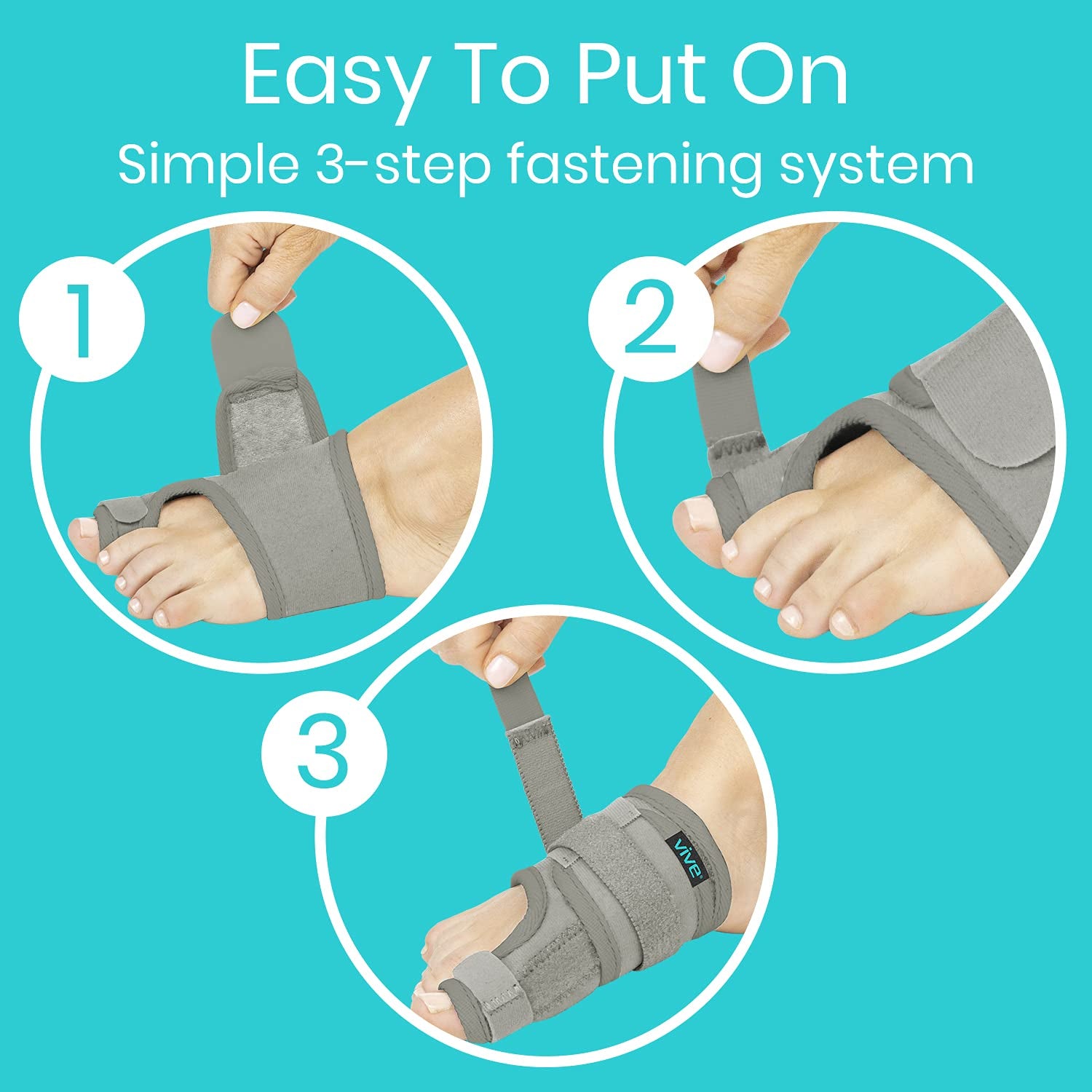 Easy To Put On
Simple 3-step fastening system

1

2

3

vive